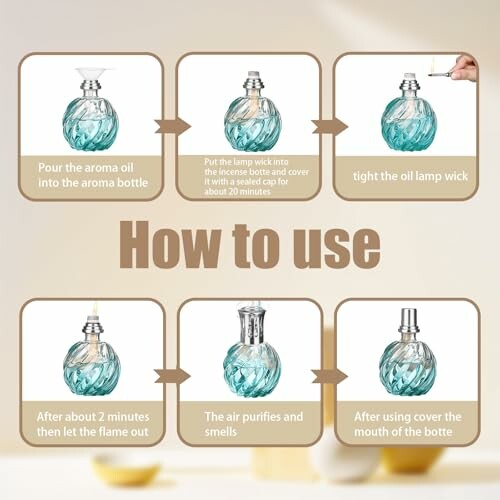 Pour the aroma oil into the aroma bottle

Put the lamp wick into the incense botte and cover it with a sealed cap for about 20 minutes

tight the oil lamp wick

How to use

After about 2 minutes then let the flame out

The air purifies and smells

After using cover the mouth of the botte